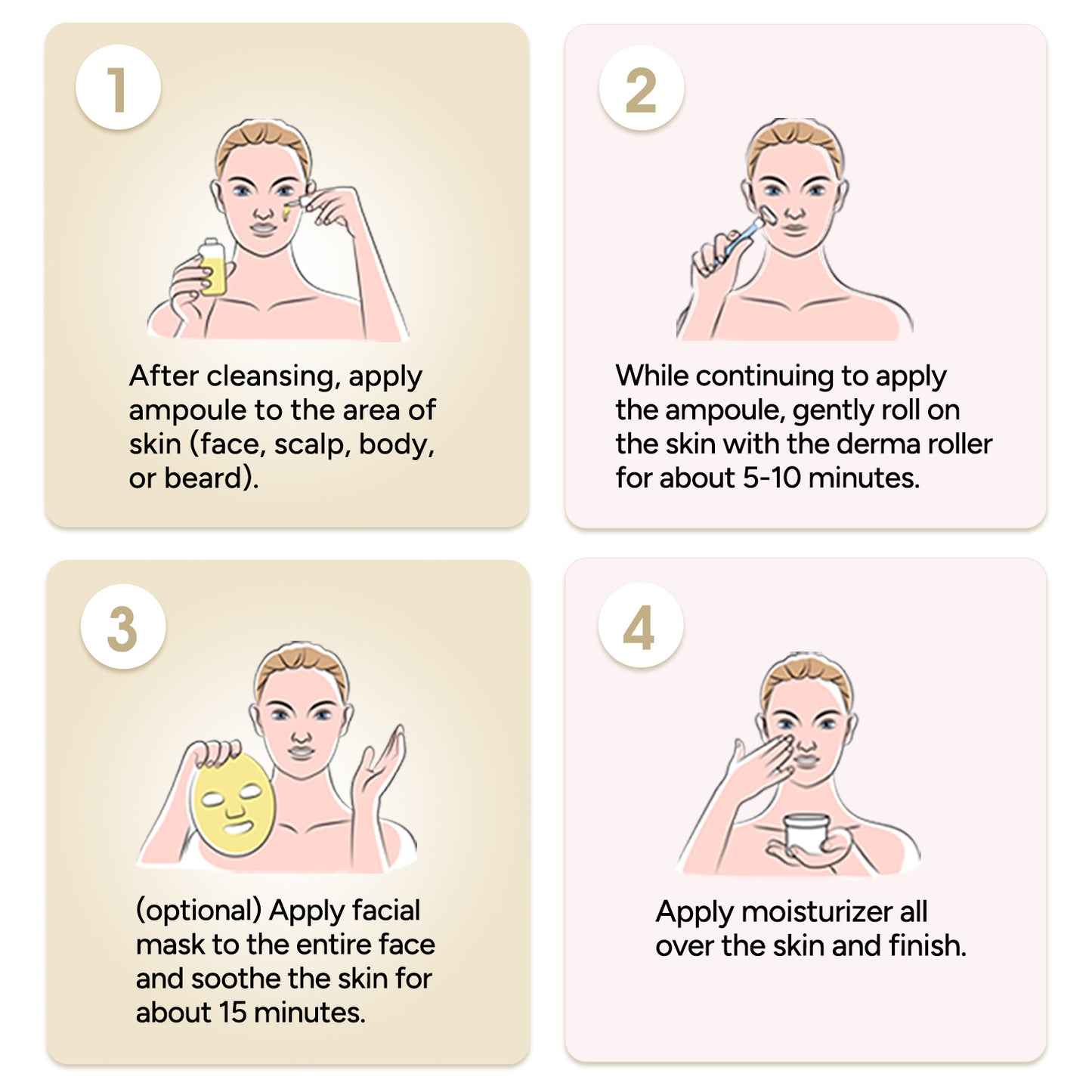 1

After cleansing, apply ampoule to the area of skin (face, scalp, body, or beard).

2

While continuing to apply the ampoule, gently roll on the skin with the derma roller for about 5-10 minutes.

3

(optional) Apply facial mask to the entire face and soothe the skin for about 15 minutes.

4

Apply moisturizer all over the skin and finish.